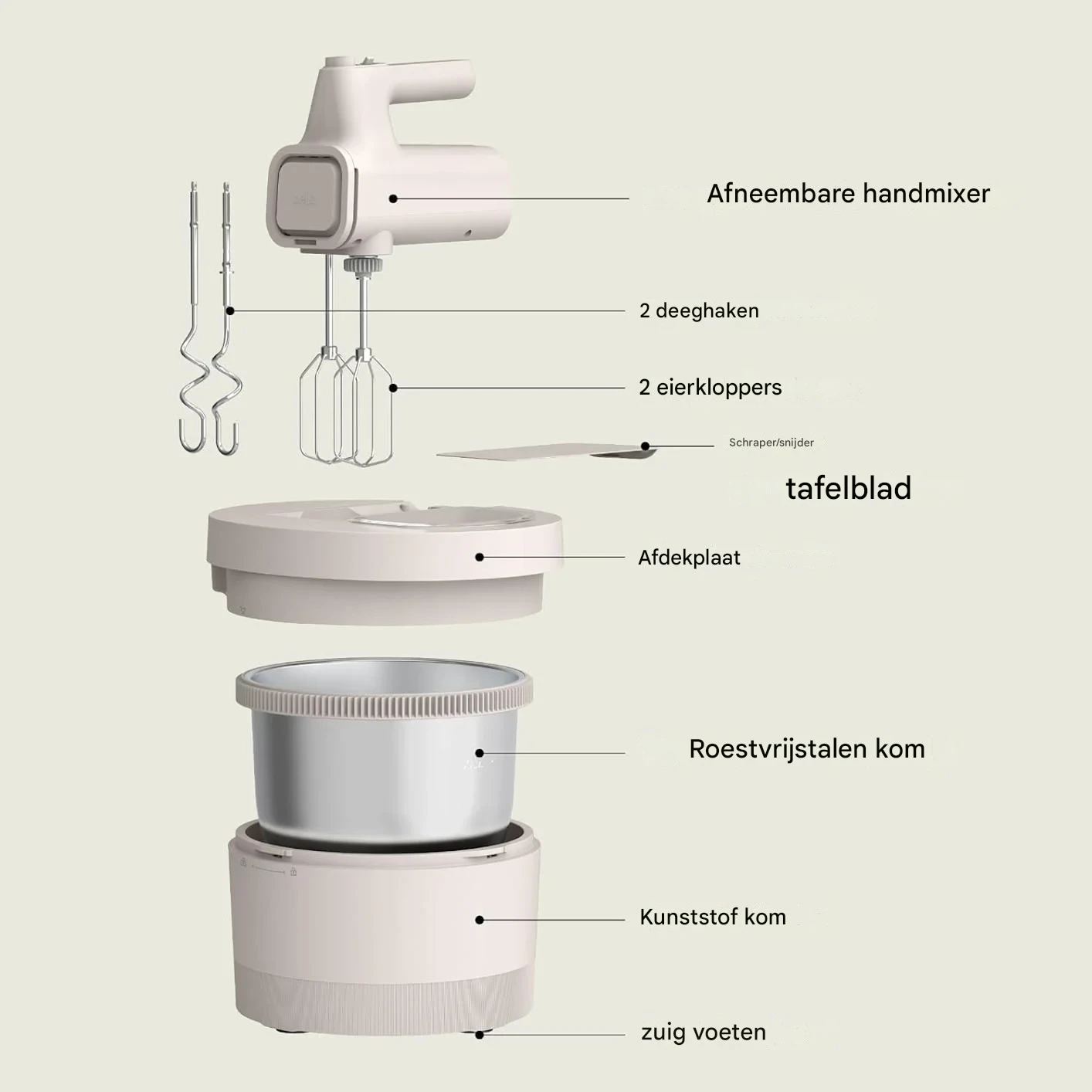 Afneembare handmixer

2 deeghaken

2 eierkloppers

Schraper/snijder

tafelblad

Afdekplaat

Roestvrijstalen kom

Kunststof kom

zuig voeten